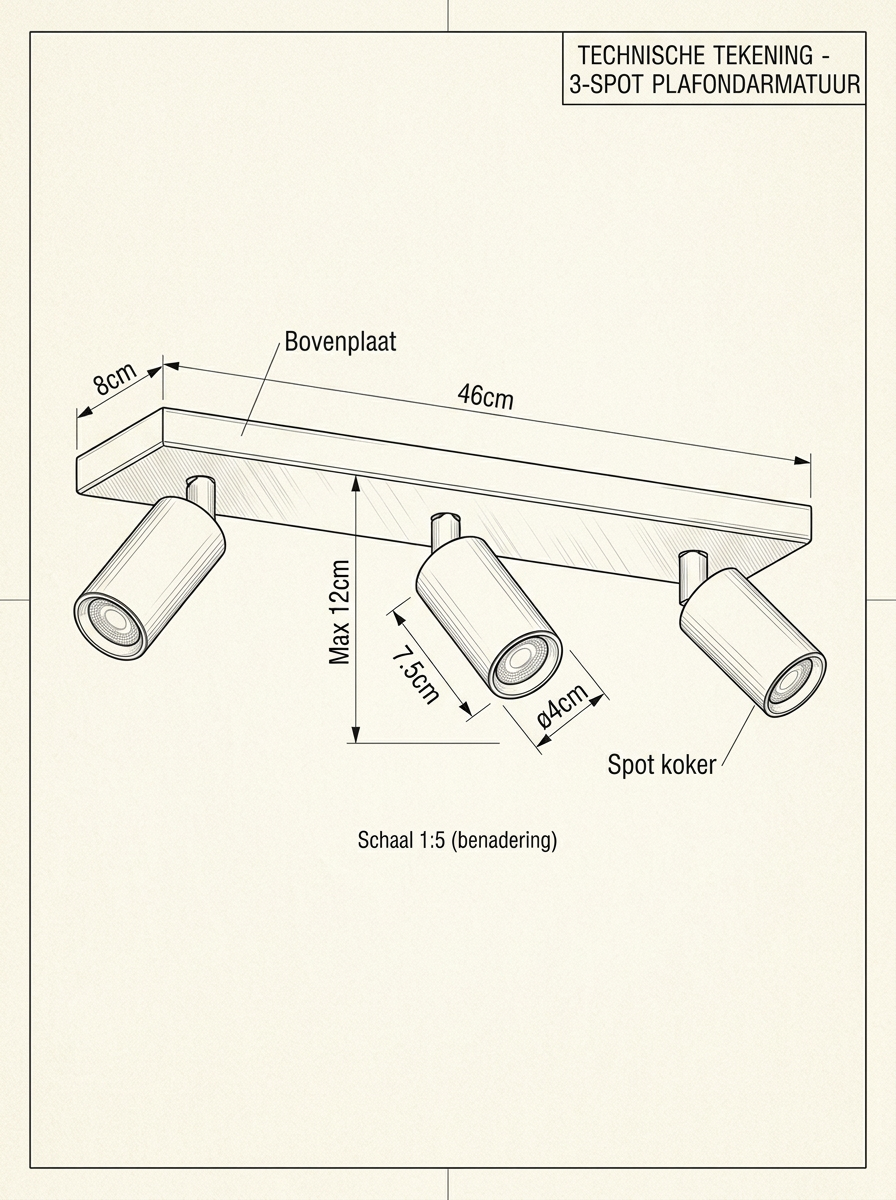 TECHNISCHE TEKENING - 3-SPOT PLAFONDARMATUUR

Bovenplaat

8cm

46cm

Max 12cm

7.5cm

ø4cm

Spot koker

Schaal 1:5 (benadering)