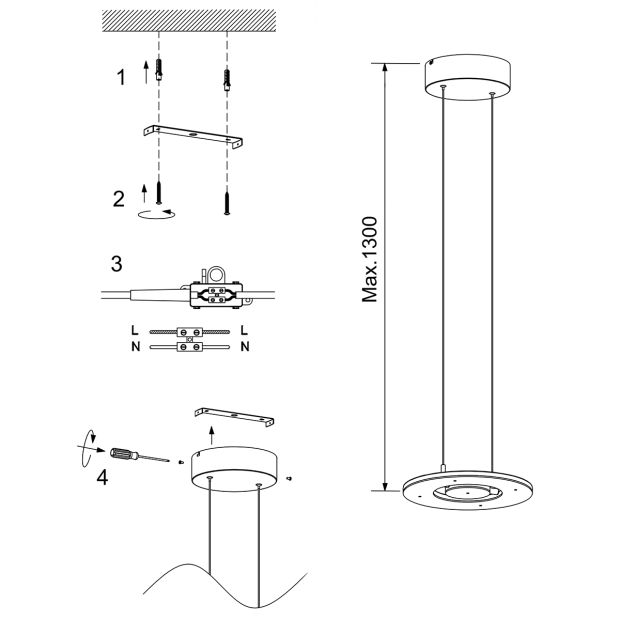 1

2

3

L L
N N

4

Max.1300